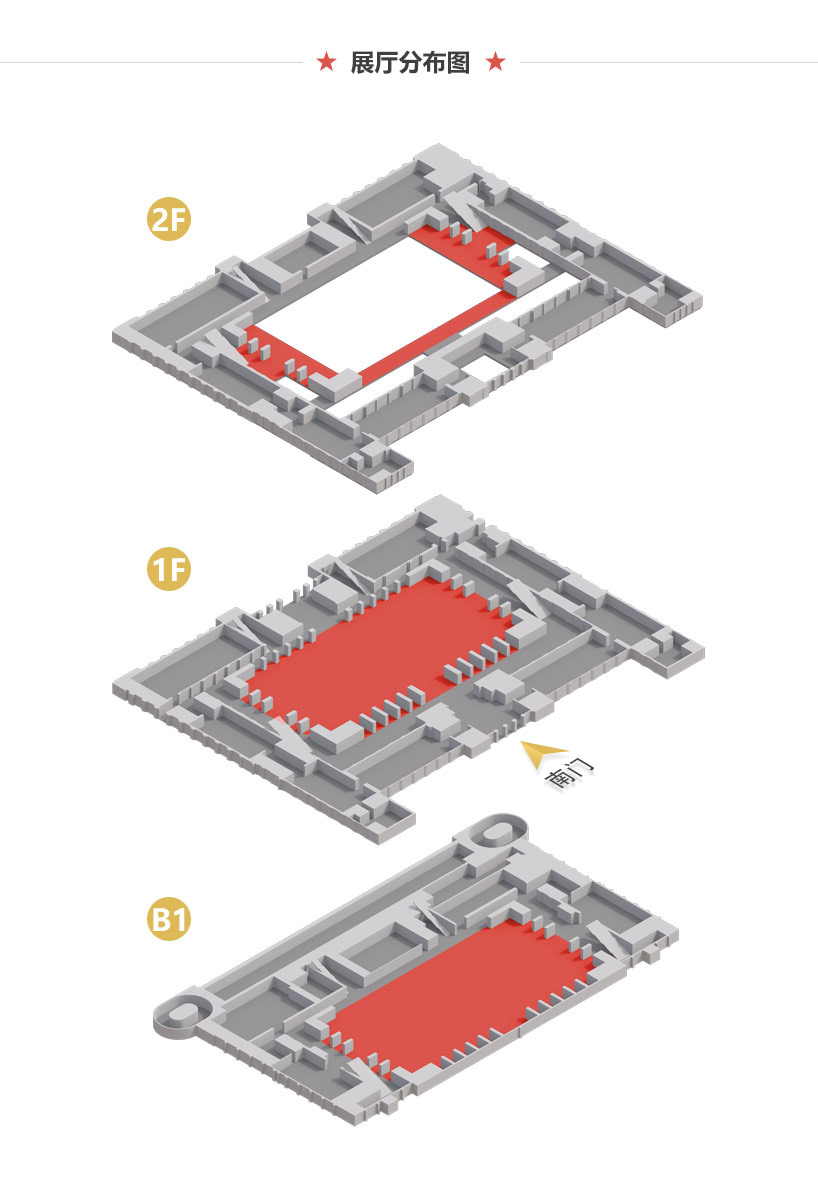 ★ 展厅分布图 ★

2F

1F

南门

B1